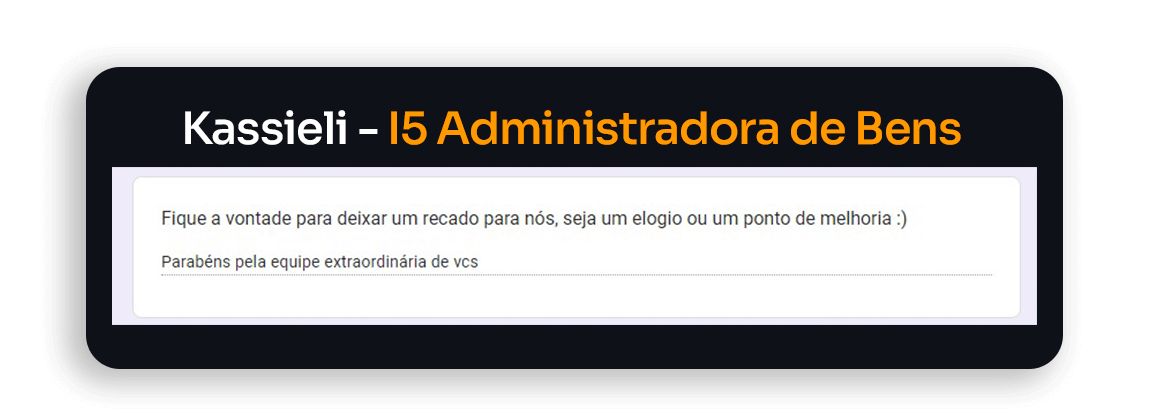 Kassieli - I5 Administradora de Bens

Fique a vontade para deixar um recado para nós, seja um elogio ou um ponto de melhoria :)

Parabéns pela equipe extraordinária de vcs